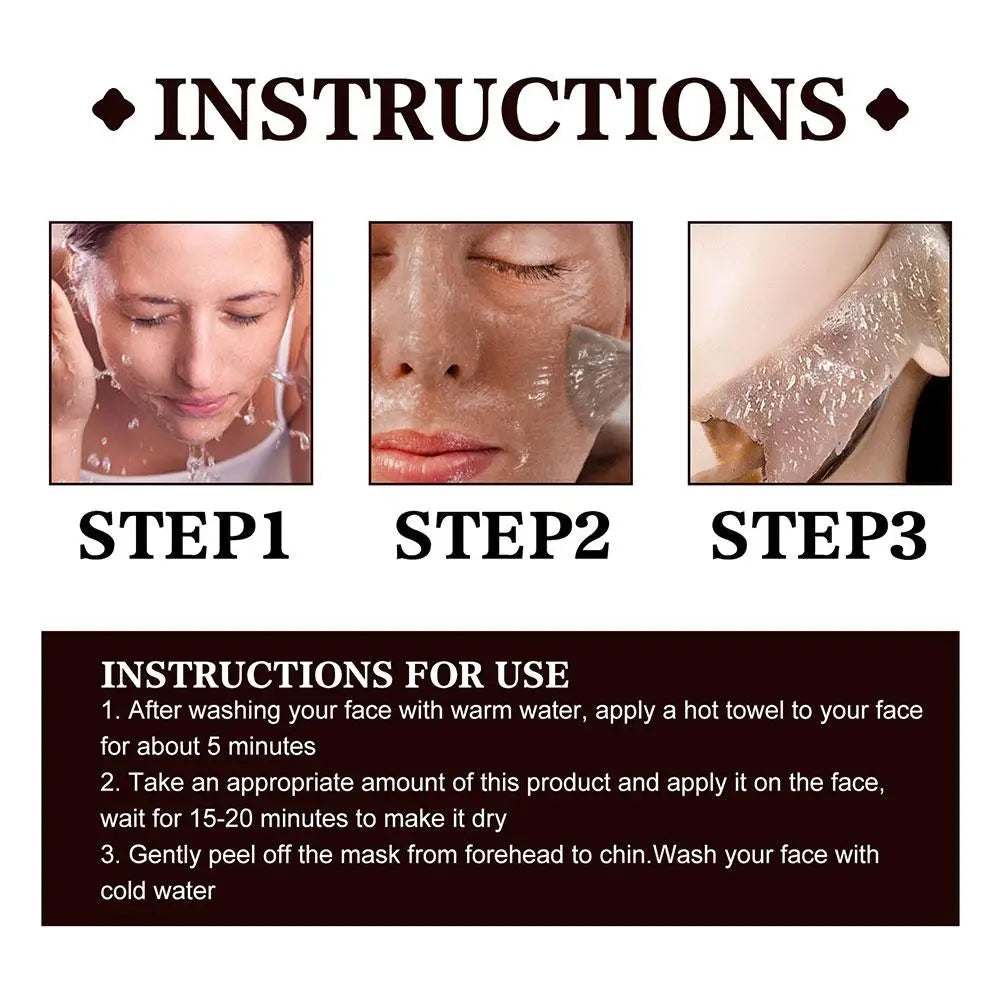 INSTRUCTIONS

STEP1

STEP2

STEP3

INSTRUCTIONS FOR USE
1. After washing your face with warm water, apply a hot towel to your face for about 5 minutes
2. Take an appropriate amount of this product and apply it on the face, wait for 15-20 minutes to make it dry
3. Gently peel off the mask from forehead to chin.Wash your face with cold water