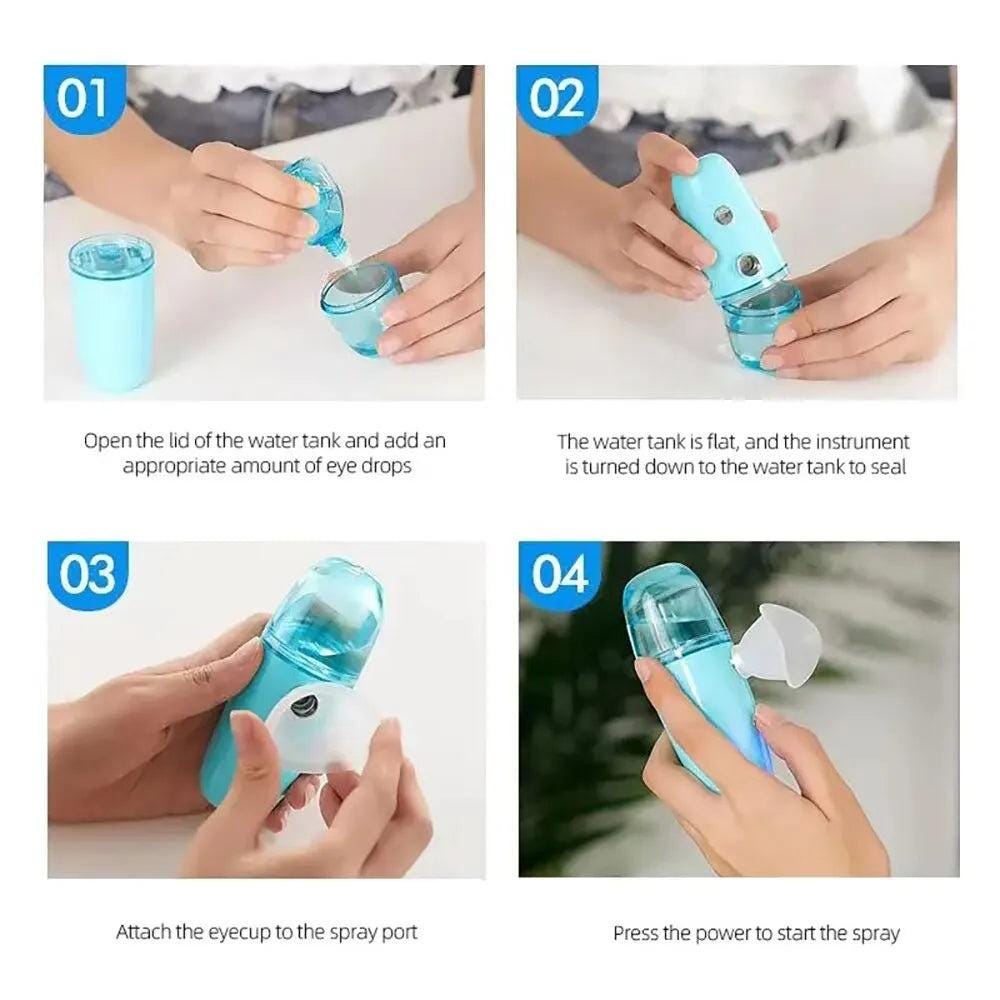 01

Open the lid of the water tank and add an appropriate amount of eye drops

02

The water tank is flat, and the instrument is turned down to the water tank to seal

03

Attach the eyecup to the spray port

04

Press the power to start the spray